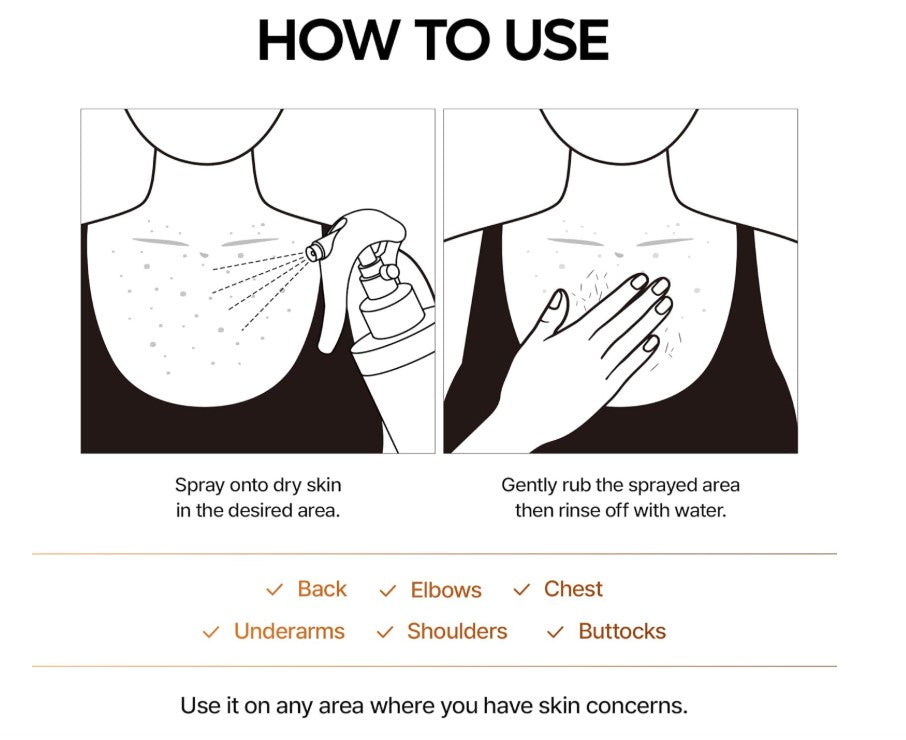 HOW TO USE

Spray onto dry skin in the desired area.

Gently rub the sprayed area then rinse off with water.

✓ Back ✓ Elbows ✓ Chest
✓ Underarms ✓ Shoulders ✓ Buttocks

Use it on any area where you have skin concerns.